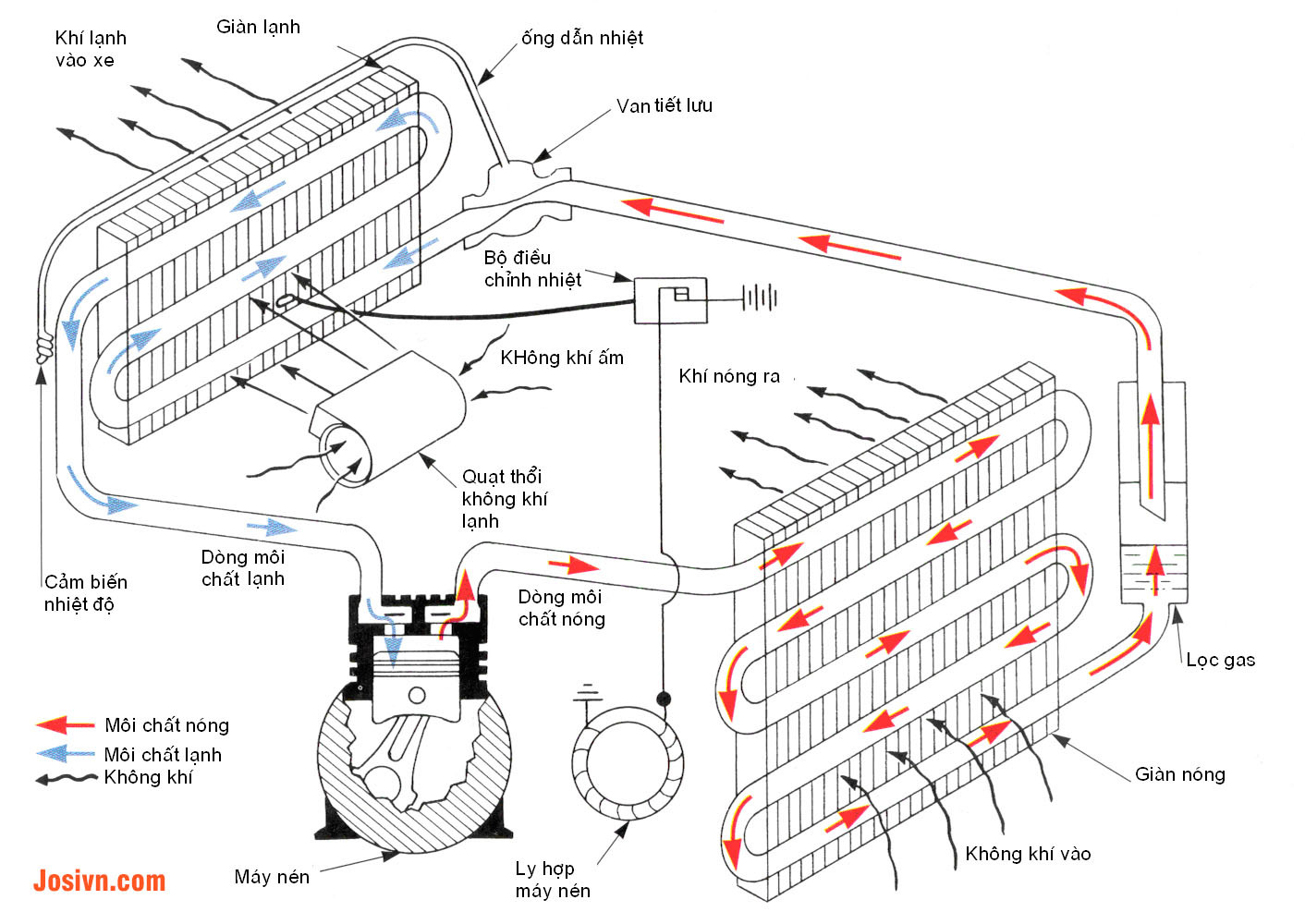 Khí lạnh vào xe

Giàn lạnh

ống dẫn nhiệt

Van tiết lưu

Bộ điều chỉnh nhiệt

KHông khí ấm

Khí nóng ra

Quạt thổi không khí lạnh

Cảm biến nhiệt độ

Dòng môi chất lạnh

Dòng môi chất nóng

Lọc gas

Giàn nóng

Không khí vào

Môi chất nóng

Môi chất lạnh

Không khí

Máy nén

Ly hợp máy nén

Josivn.com